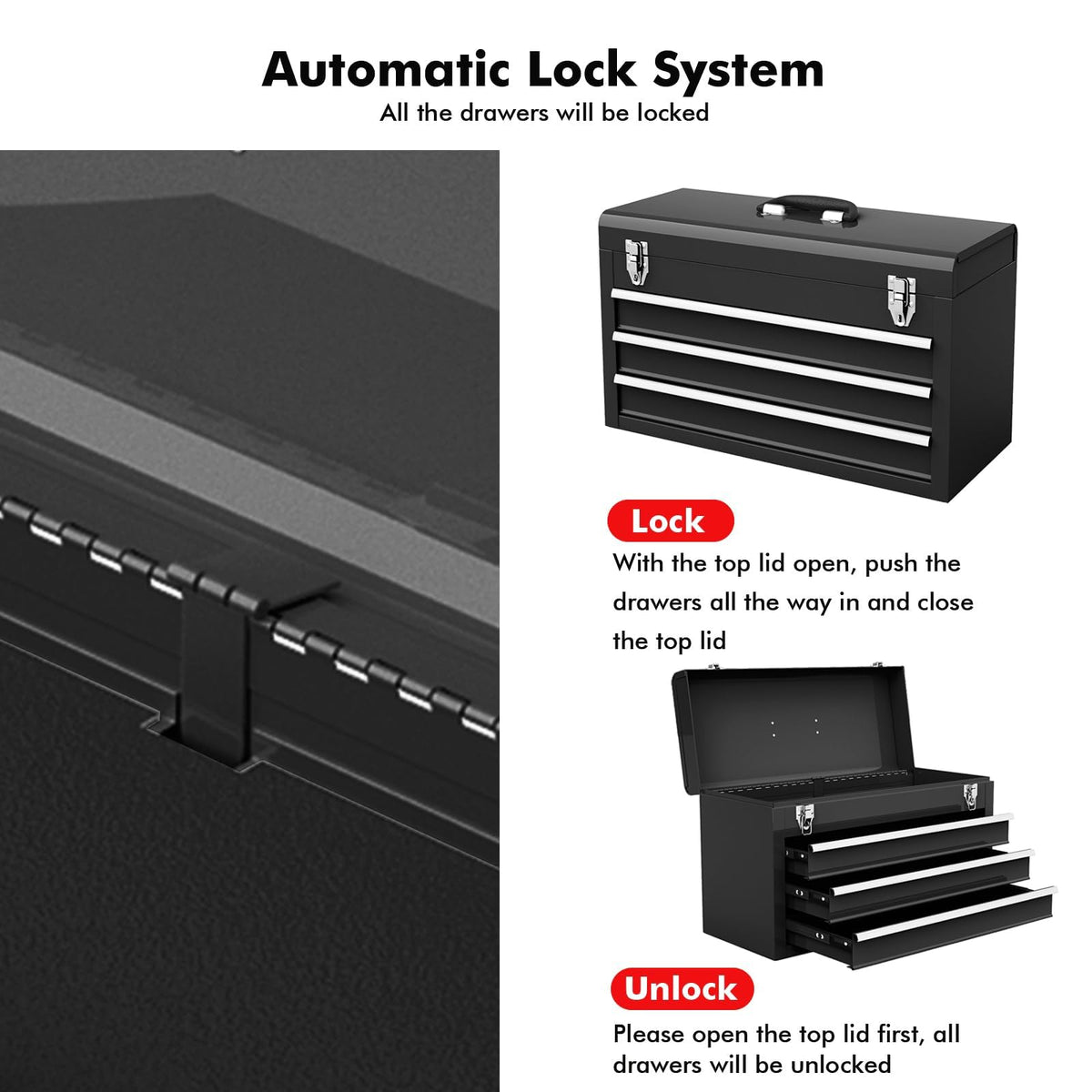 Automatic Lock System
All the drawers will be locked

Lock
With the top lid open, push the drawers all the way in and close the top lid

Unlock
Please open the top lid first, all drawers will be unlocked